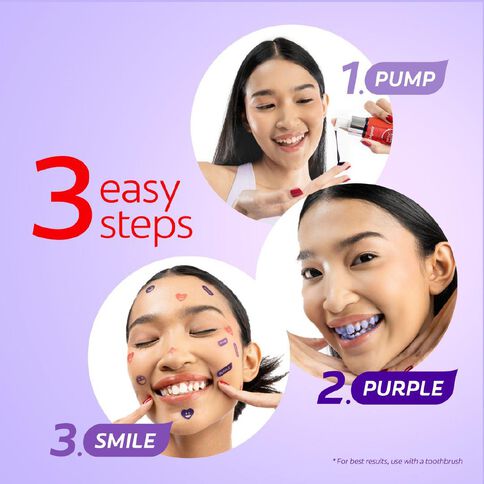 3 easy steps

1. PUMP

2. PURPLE

3. SMILE

* For best results, use with a toothbrush